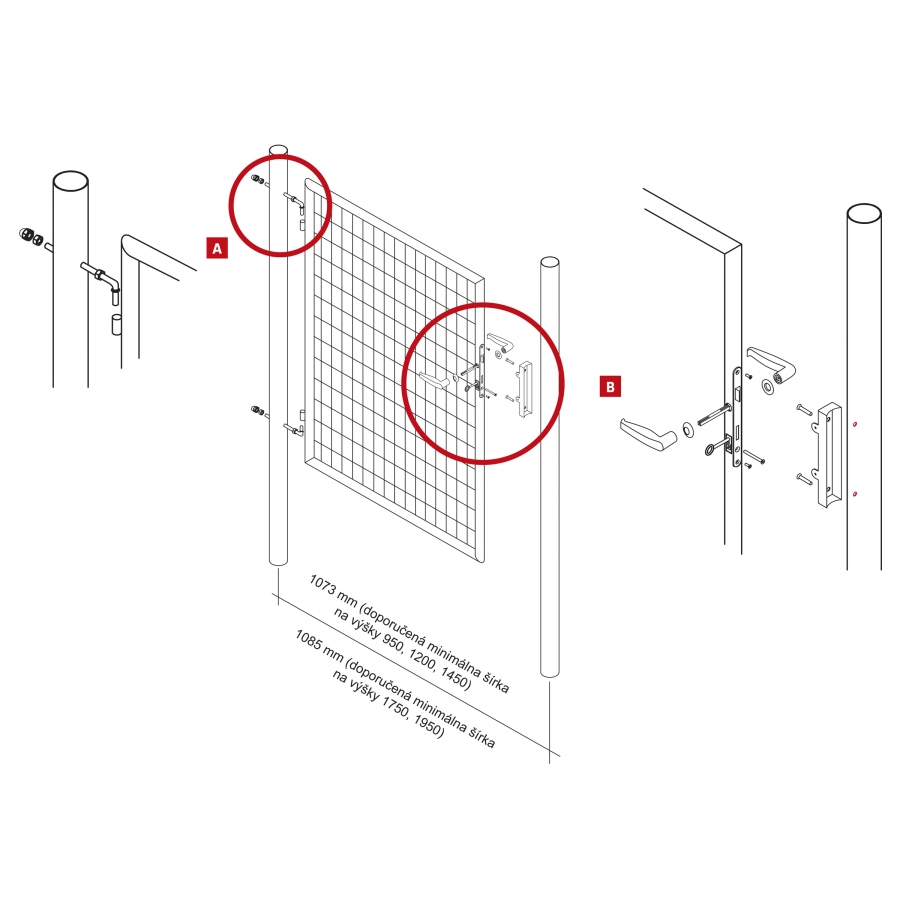 A

B

1073 mm (doporučená minimálna šírka na výšky 950, 1200, 1450)

1085 mm (doporučená minimálna šírka na výšky 1750, 1950)